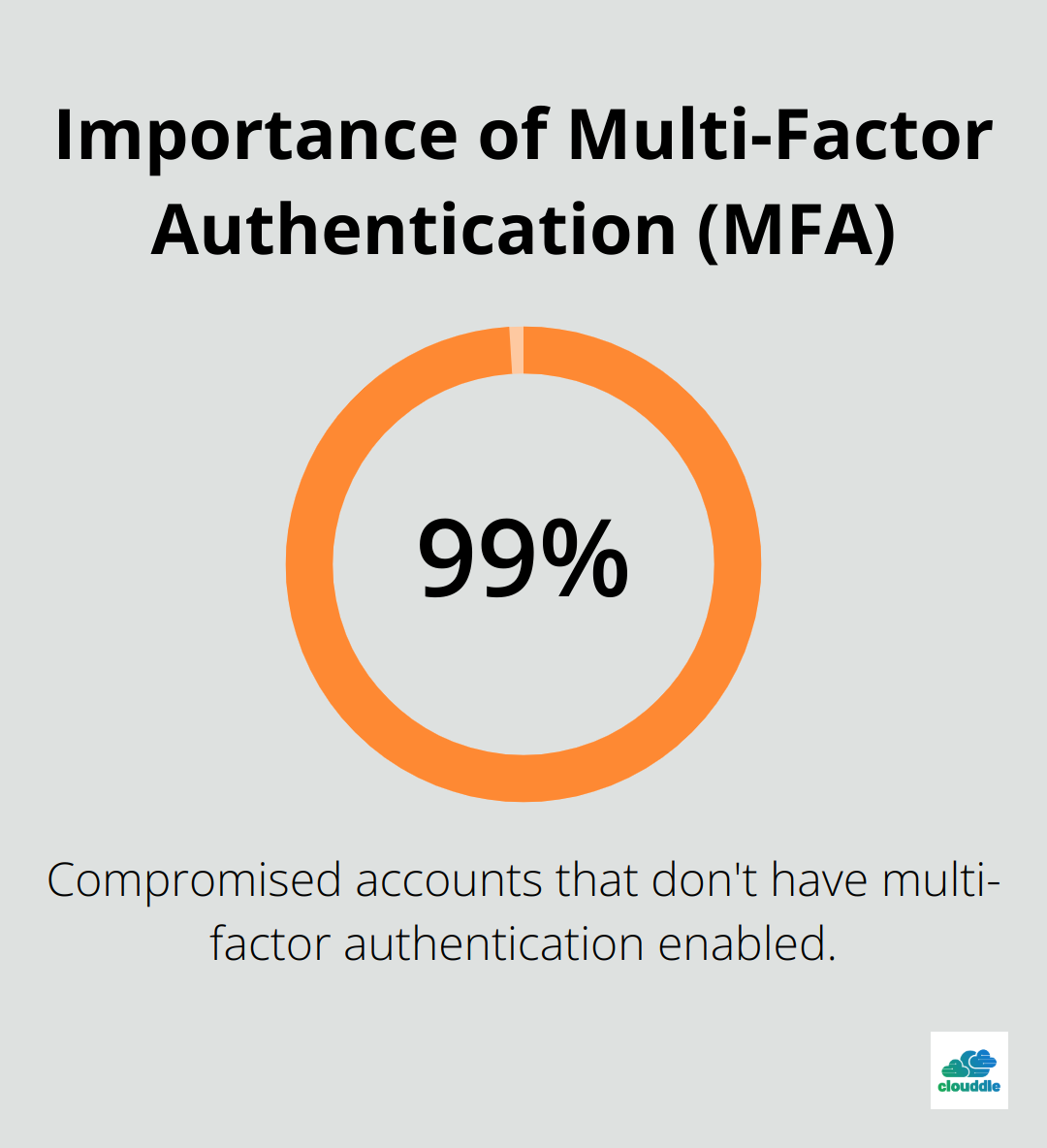 Importance of Multi-Factor Authentication (MFA)

99%

Compromised accounts that don't have multi-factor authentication enabled.

clouddle