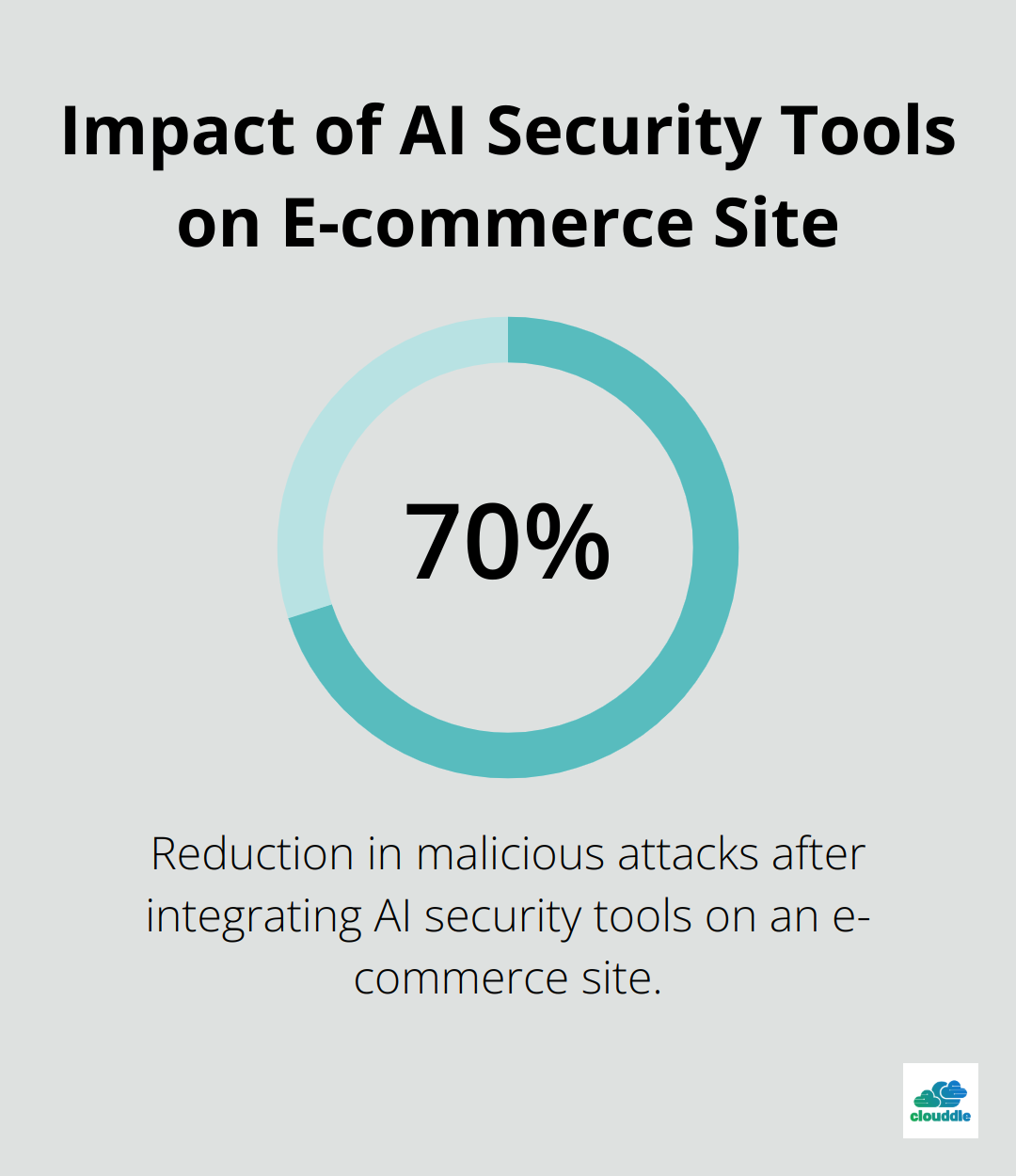 Impact of AI Security Tools on E-commerce Site

70%

Reduction in malicious attacks after integrating AI security tools on an e-commerce site.

clouddle