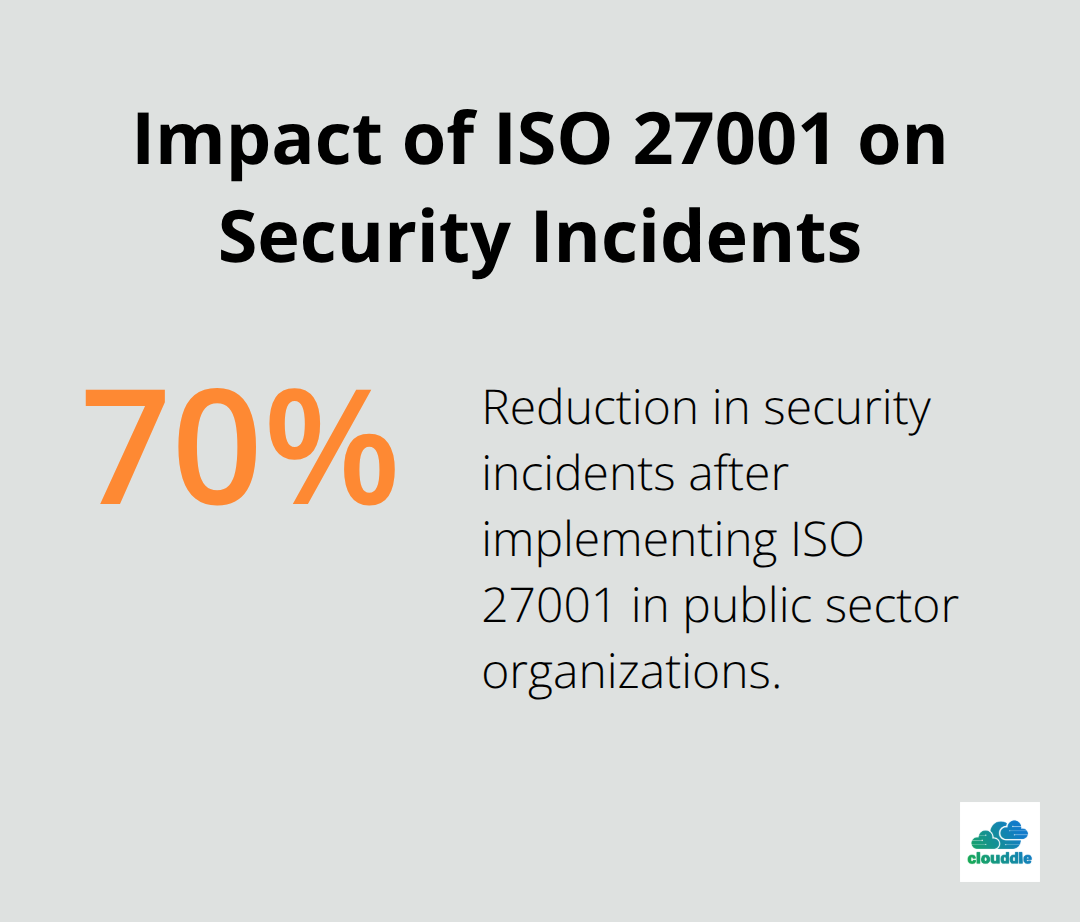 Impact of ISO 27001 on Security Incidents

70%

Reduction in security incidents after implementing ISO 27001 in public sector organizations.

clouddle