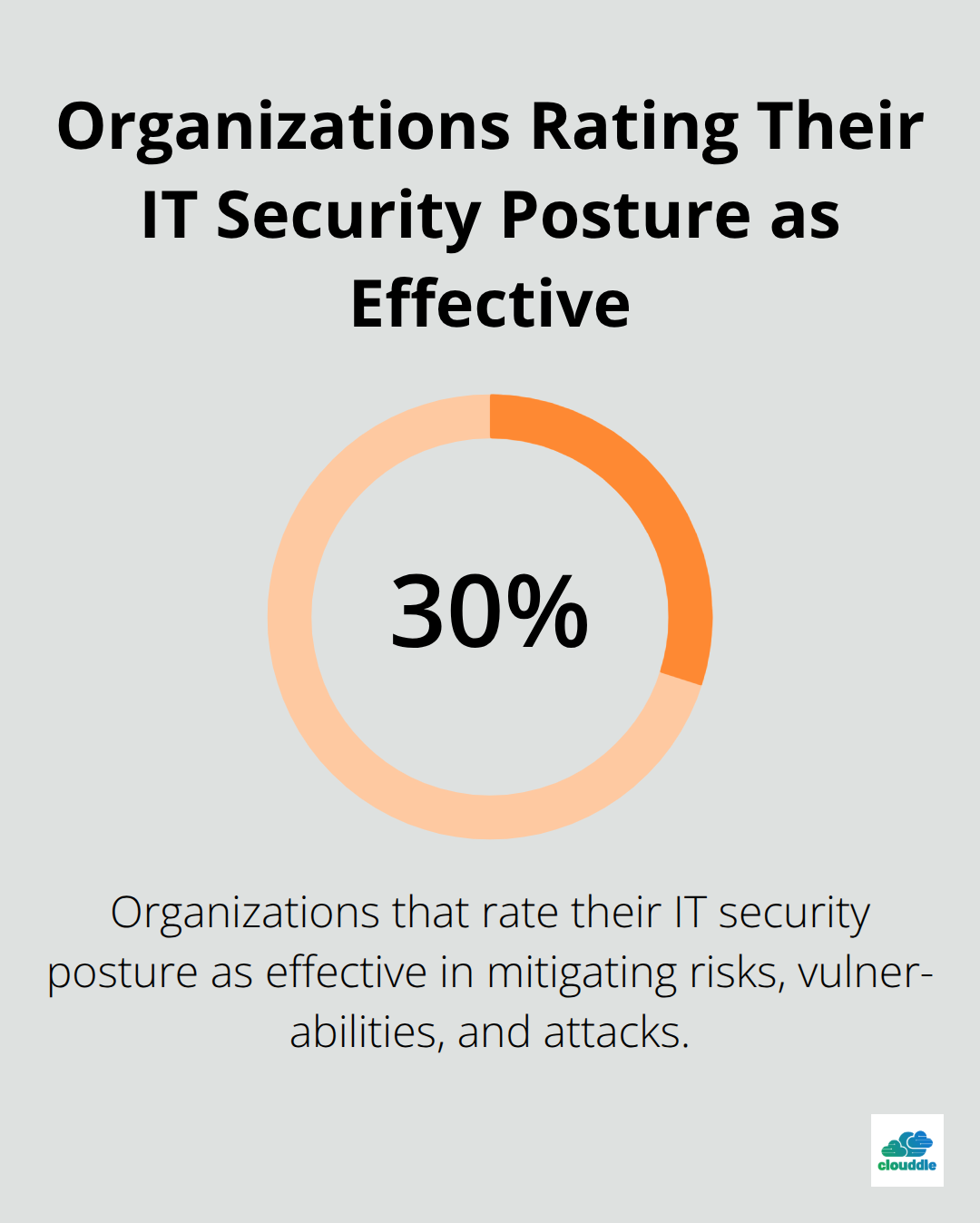 Organizations Rating Their IT Security Posture as Effective

30%

Organizations that rate their IT security posture as effective in mitigating risks, vulnerabilities, and attacks.

clouddle