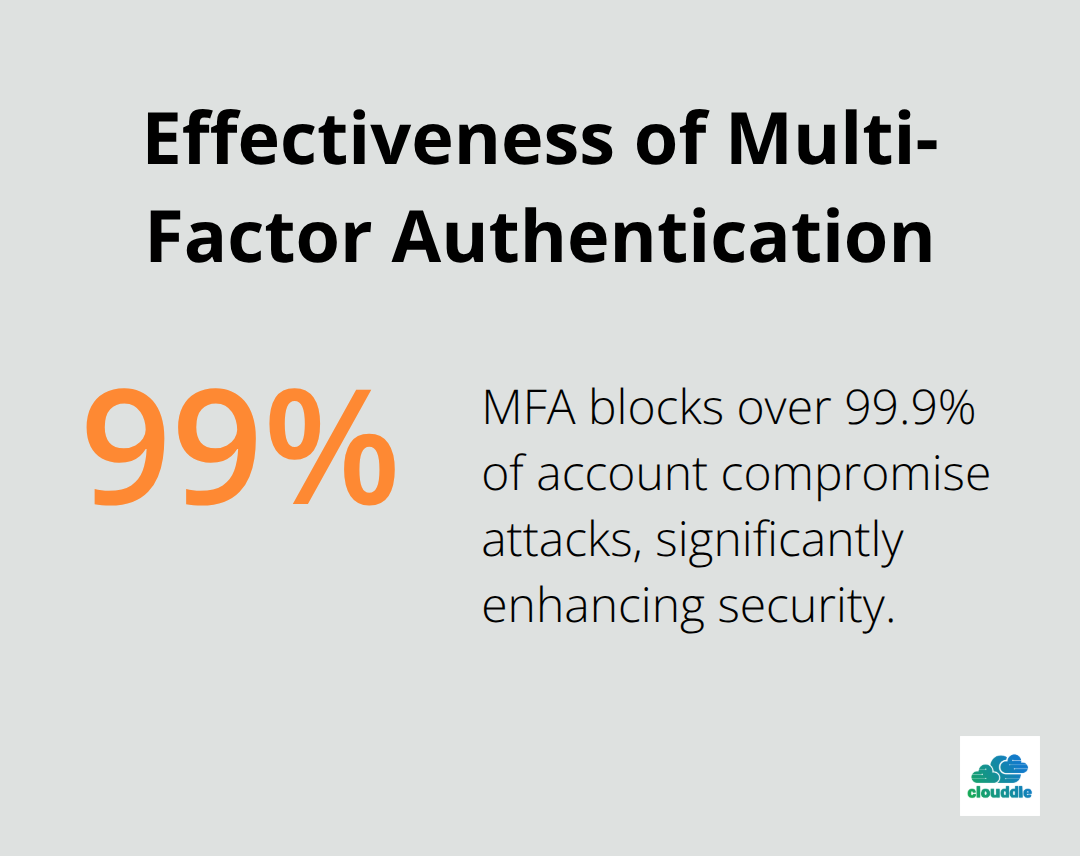 Effectiveness of Multi-Factor Authentication

99%

MFA blocks over 99.9% of account compromise attacks, significantly enhancing security.

clouddle