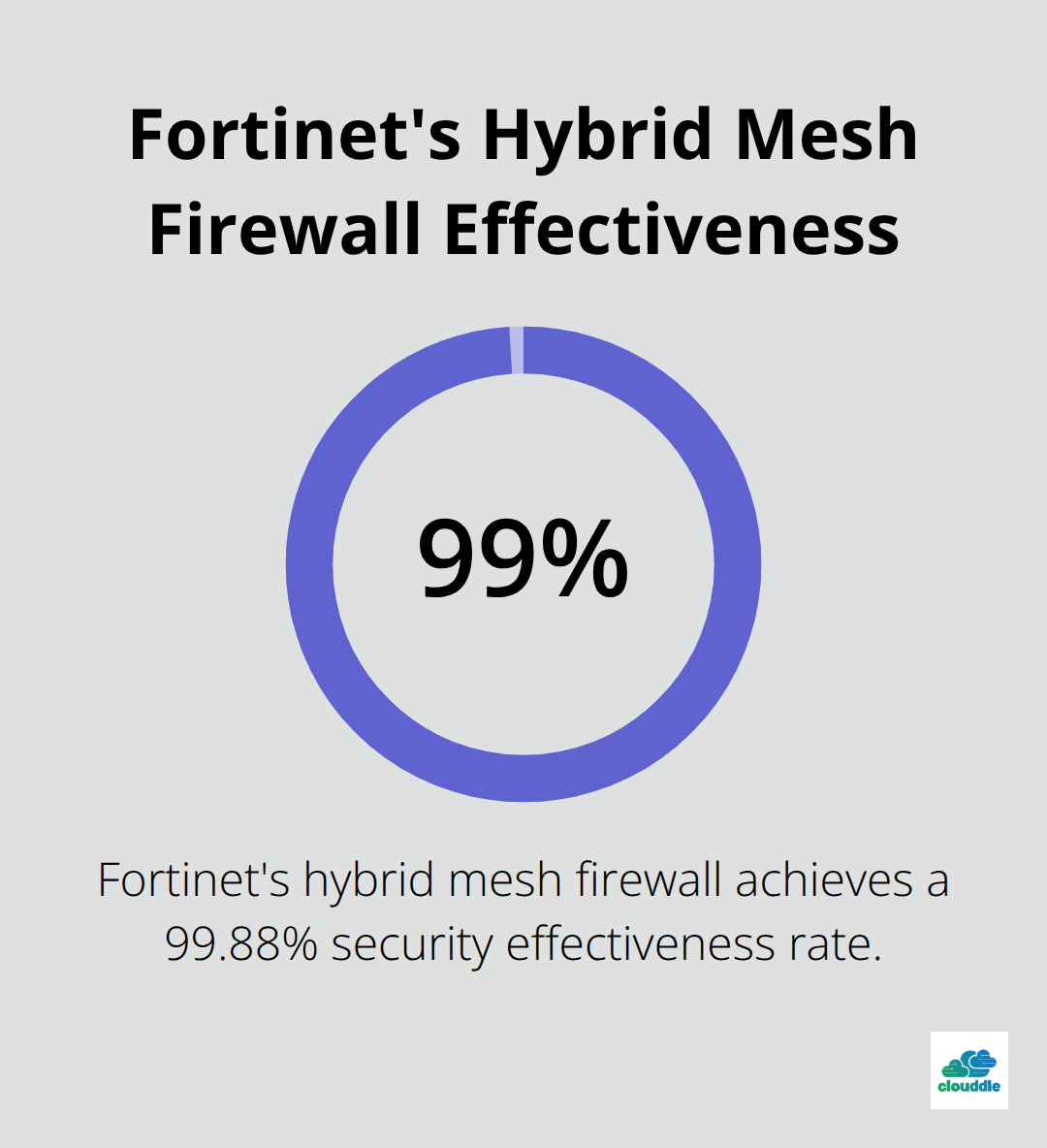 Fortinet's Hybrid Mesh Firewall Effectiveness

99%

Fortinet's hybrid mesh firewall achieves a 99.88% security effectiveness rate.

clouddle