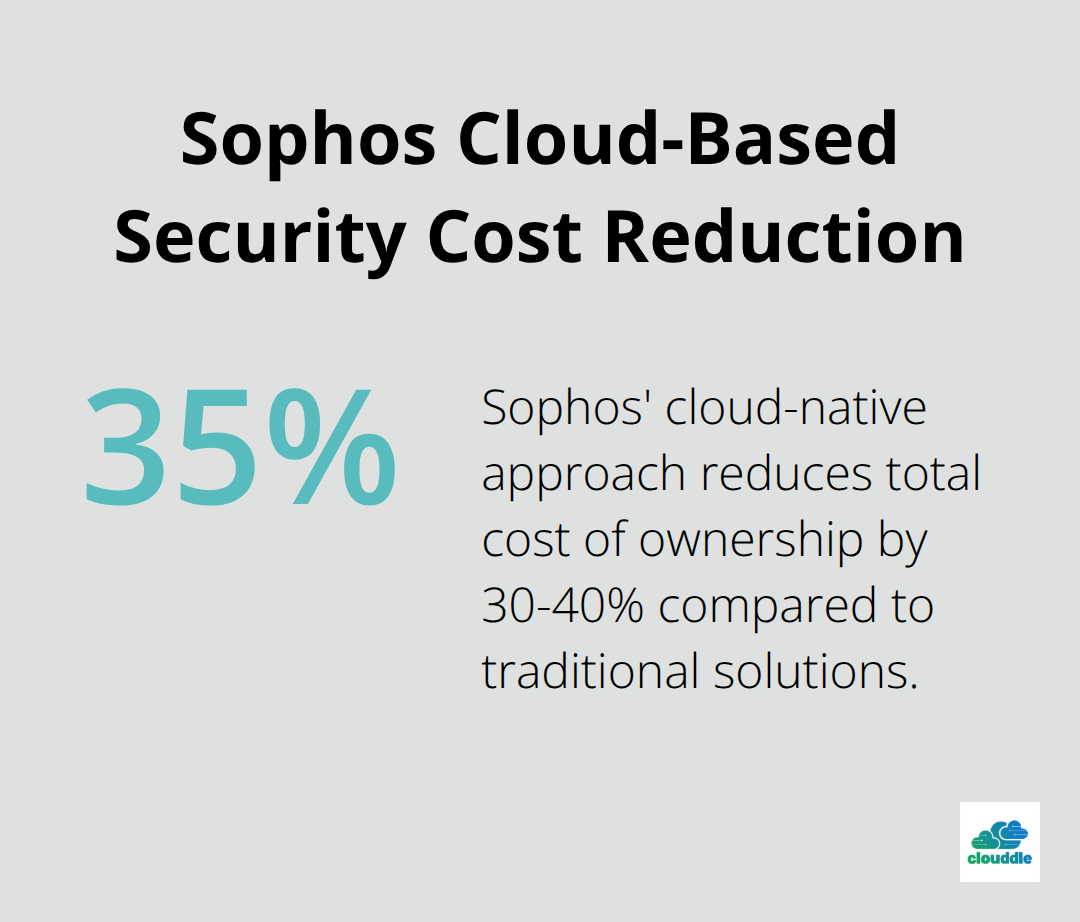 Sophos Cloud-Based Security Cost Reduction

35%

Sophos' cloud-native approach reduces total cost of ownership by 30-40% compared to traditional solutions.

clouddle