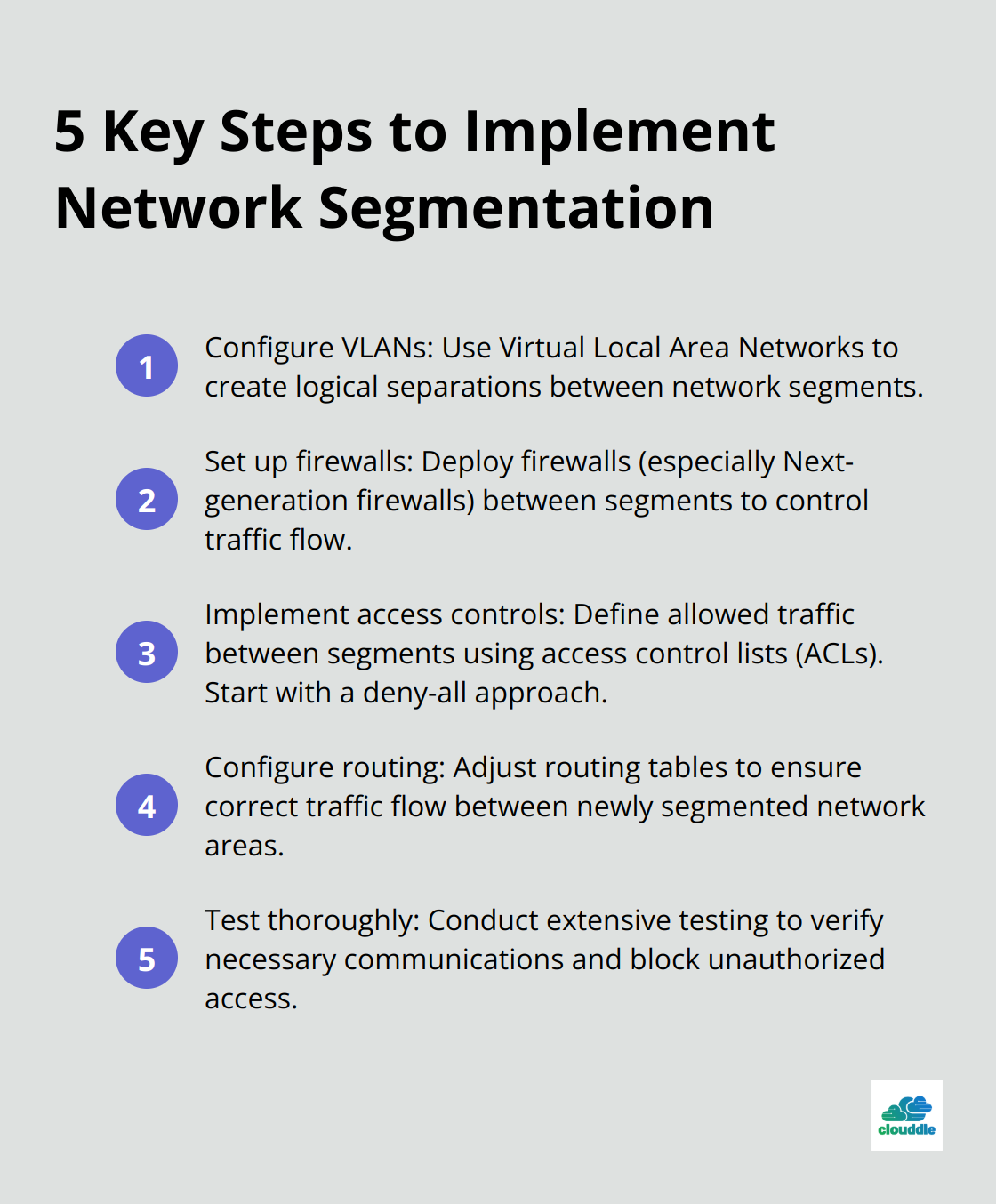 5 Key Steps to Implement Network Segmentation

1 Configure VLANs: Use Virtual Local Area Networks to create logical separations between network segments.

2 Set up firewalls: Deploy firewalls (especially Next-generation firewalls) between segments to control traffic flow.

3 Implement access controls: Define allowed traffic between segments using access control lists (ACLs). Start with a deny-all approach.

4 Configure routing: Adjust routing tables to ensure correct traffic flow between newly segmented network areas.

5 Test thoroughly: Conduct extensive testing to verify necessary communications and block unauthorized access.

clouddle