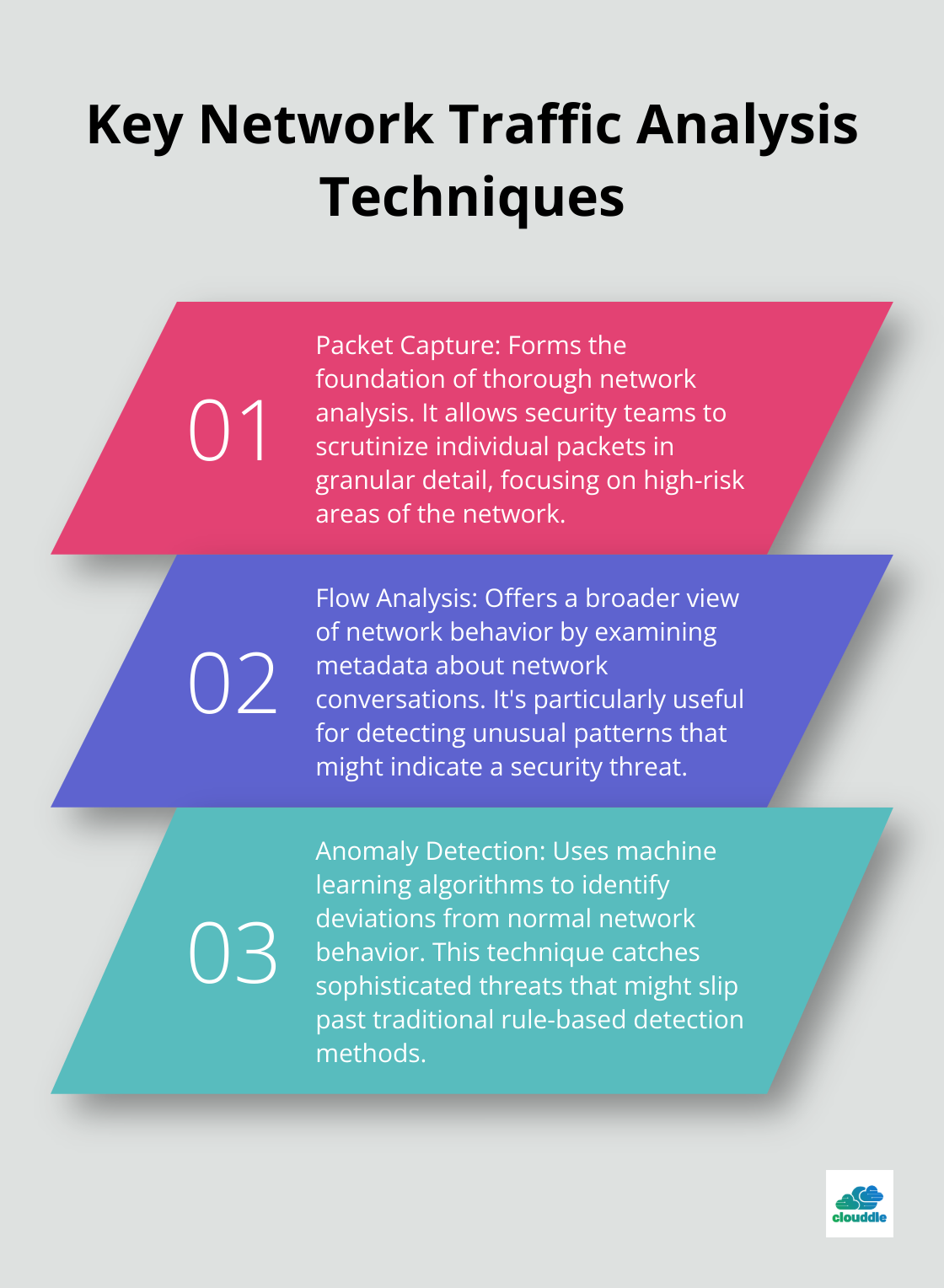 Key Network Traffic Analysis Techniques

01

Packet Capture: Forms the foundation of thorough network analysis. It allows security teams to scrutinize individual packets in granular detail, focusing on high-risk areas of the network.

02

Flow Analysis: Offers a broader view of network behavior by examining metadata about network conversations. It's particularly useful for detecting unusual patterns that might indicate a security threat.

03

Anomaly Detection: Uses machine learning algorithms to identify deviations from normal network behavior. This technique catches sophisticated threats that might slip past traditional rule-based detection methods.

clouddle