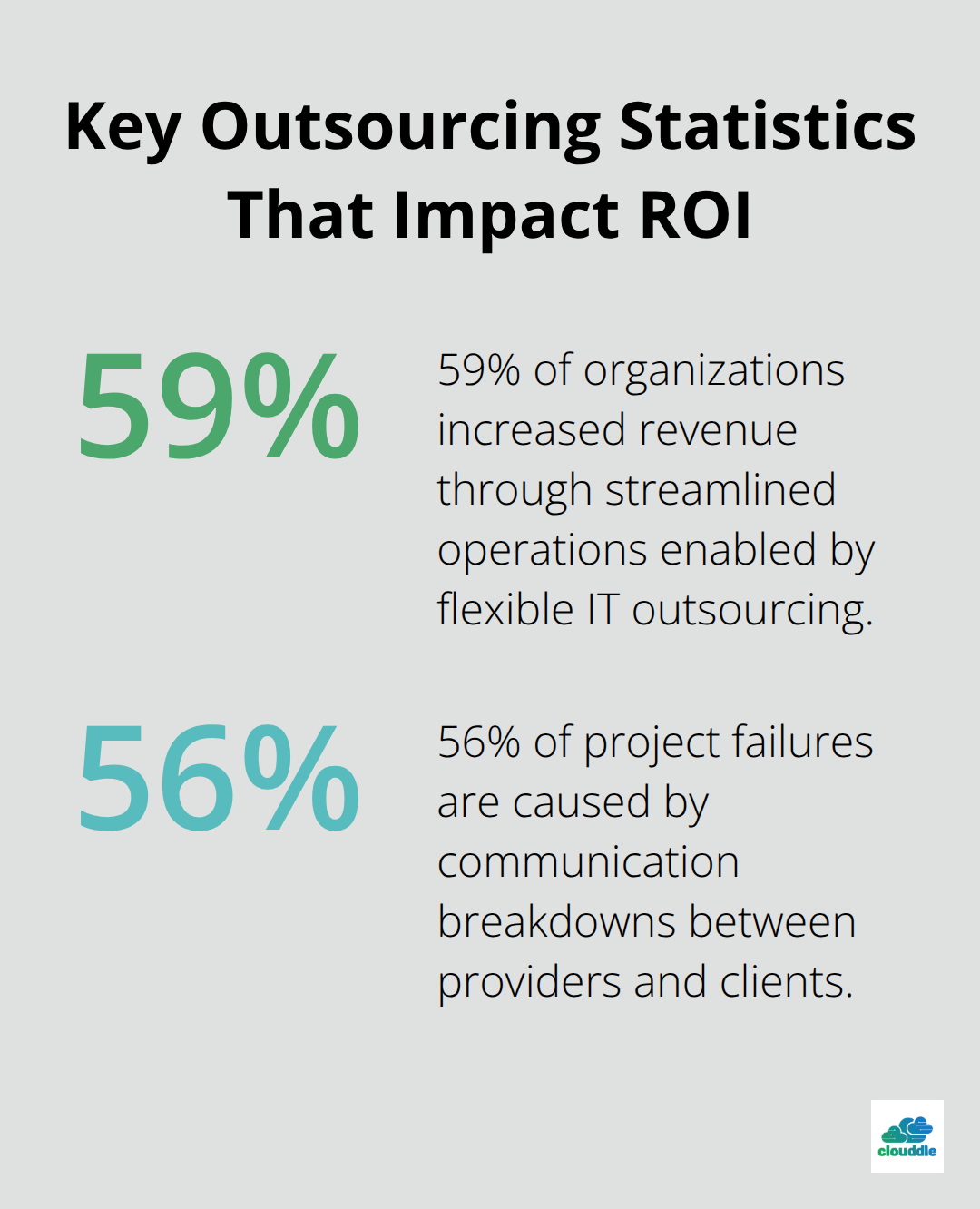 Key Outsourcing Statistics That Impact ROI

59%

59% of organizations increased revenue through streamlined operations enabled by flexible IT outsourcing.

56%

56% of project failures are caused by communication breakdowns between providers and clients.

clouddle