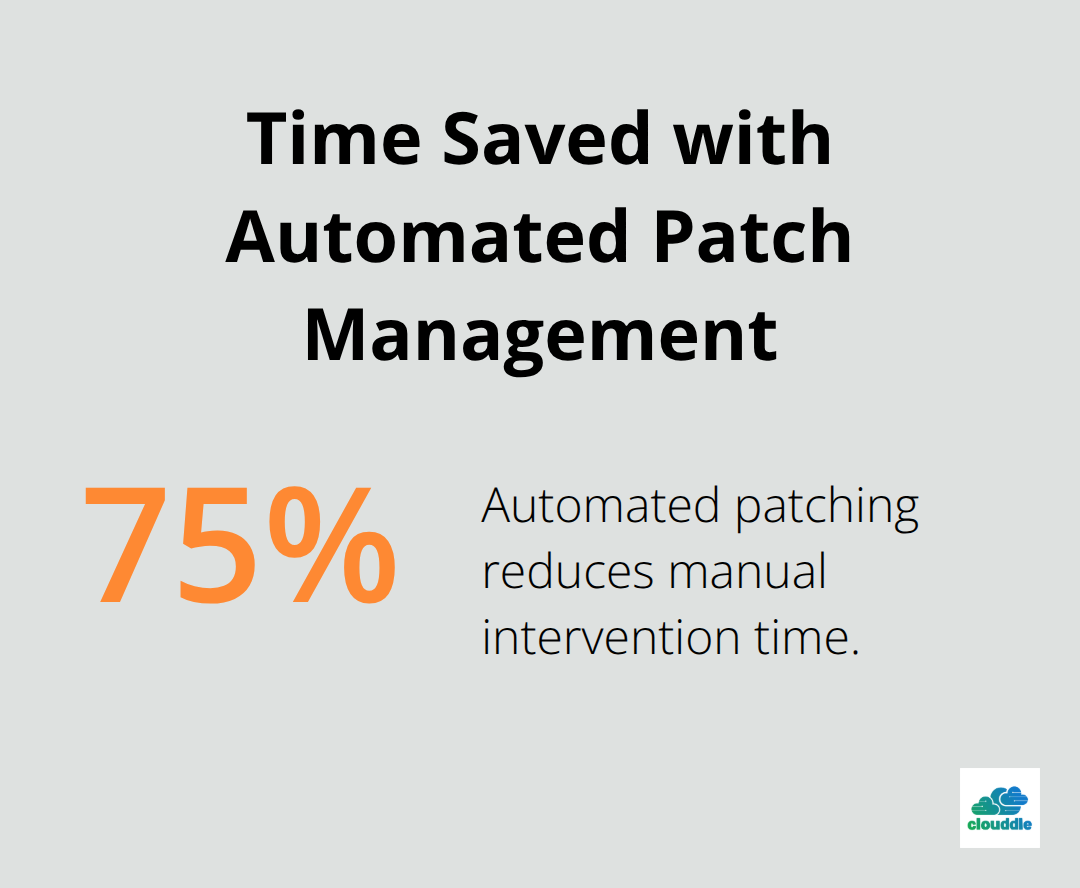 Time Saved with Automated Patch Management

75%

Automated patching reduces manual intervention time.

clouddle