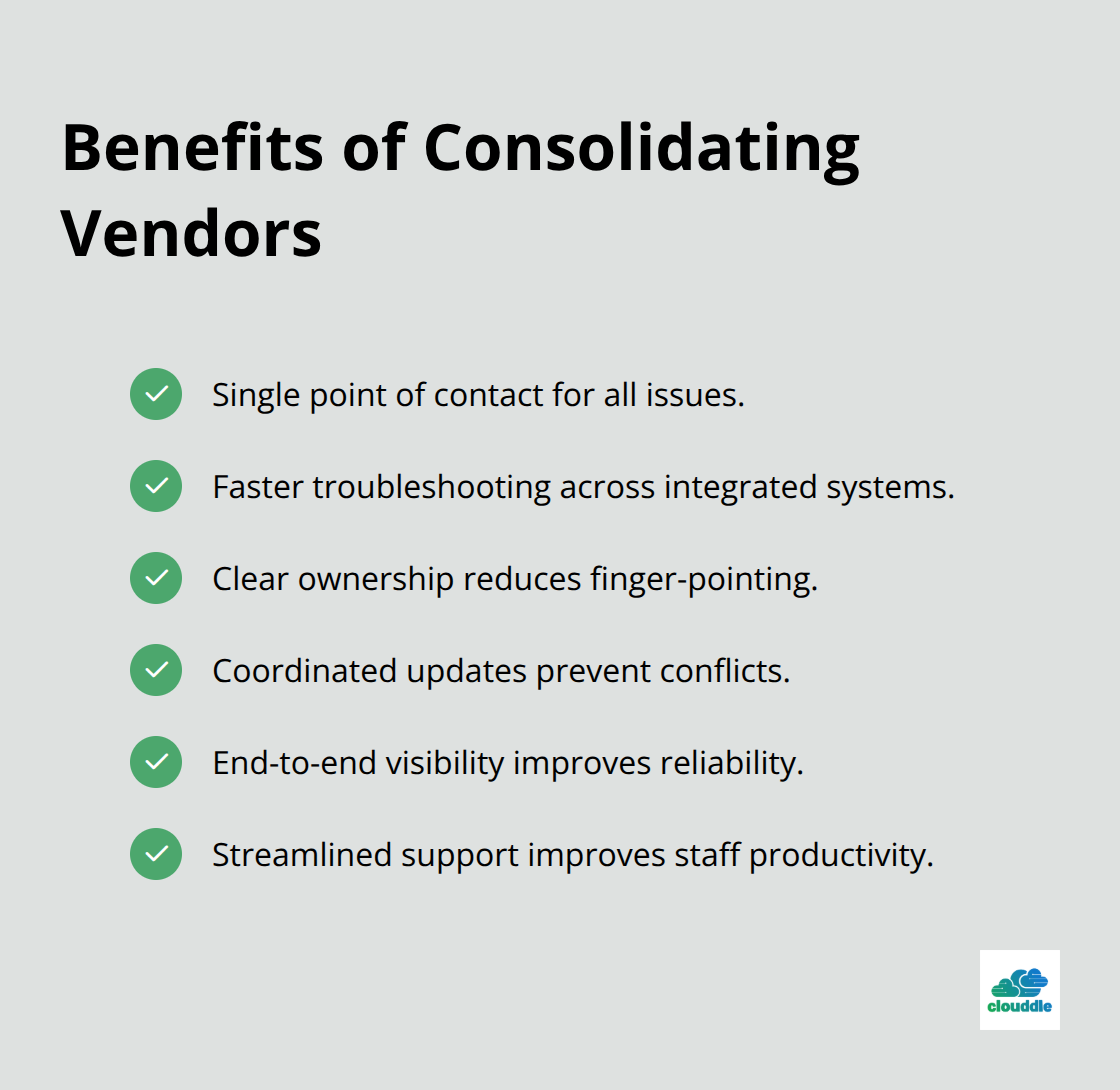 Benefits of Consolidating Vendors

Single point of contact for all issues.

Faster troubleshooting across integrated systems.

Clear ownership reduces finger-pointing.

Coordinated updates prevent conflicts.

End-to-end visibility improves reliability.

Streamlined support improves staff productivity.

clouddle