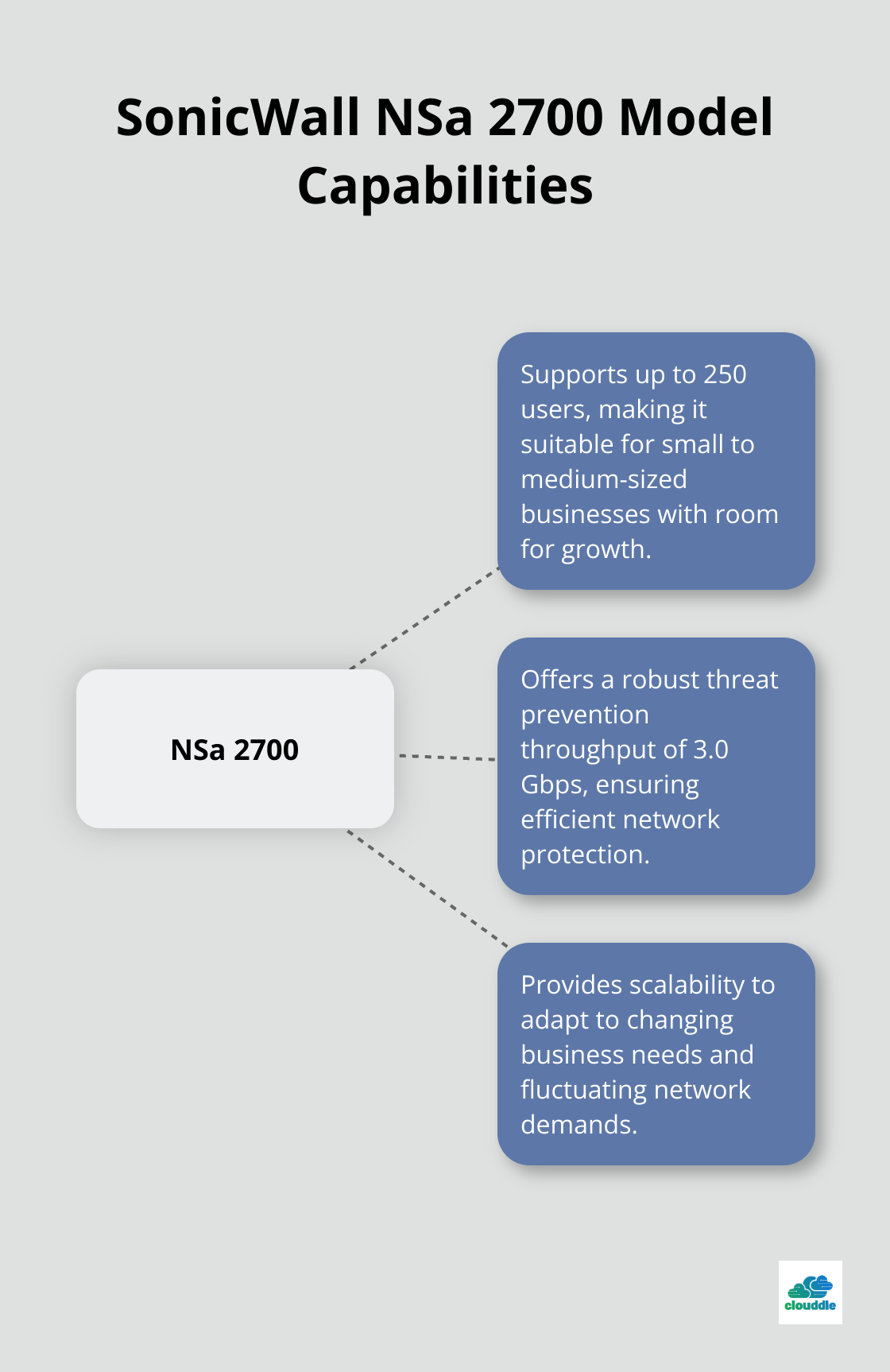 SonicWall NSa 2700 Model Capabilities

NSa 2700

Supports up to 250 users, making it suitable for small to medium-sized businesses with room for growth.

Offers a robust threat prevention throughput of 3.0 Gbps, ensuring efficient network protection.

Provides scalability to adapt to changing business needs and fluctuating network demands.

clouddle