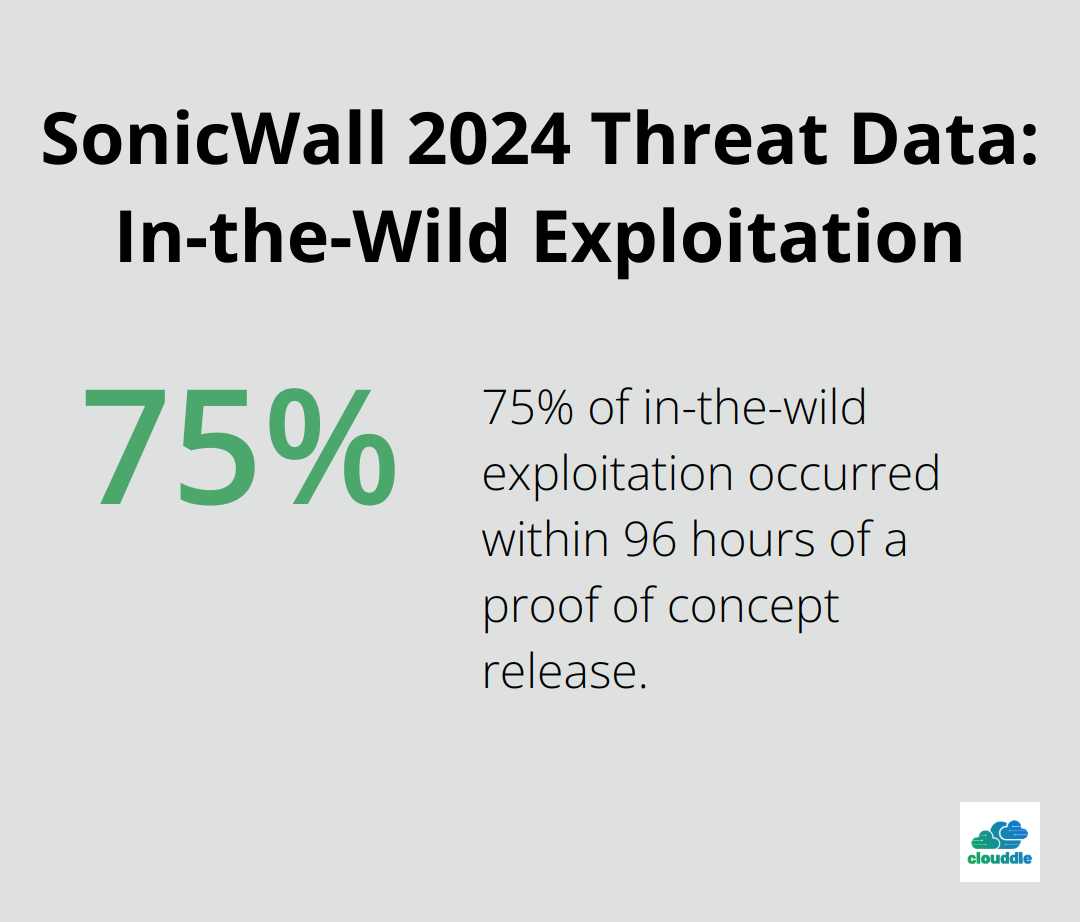 SonicWall 2024 Threat Data: In-the-Wild Exploitation

75%

75% of in-the-wild exploitation occurred within 96 hours of a proof of concept release.

clouddle