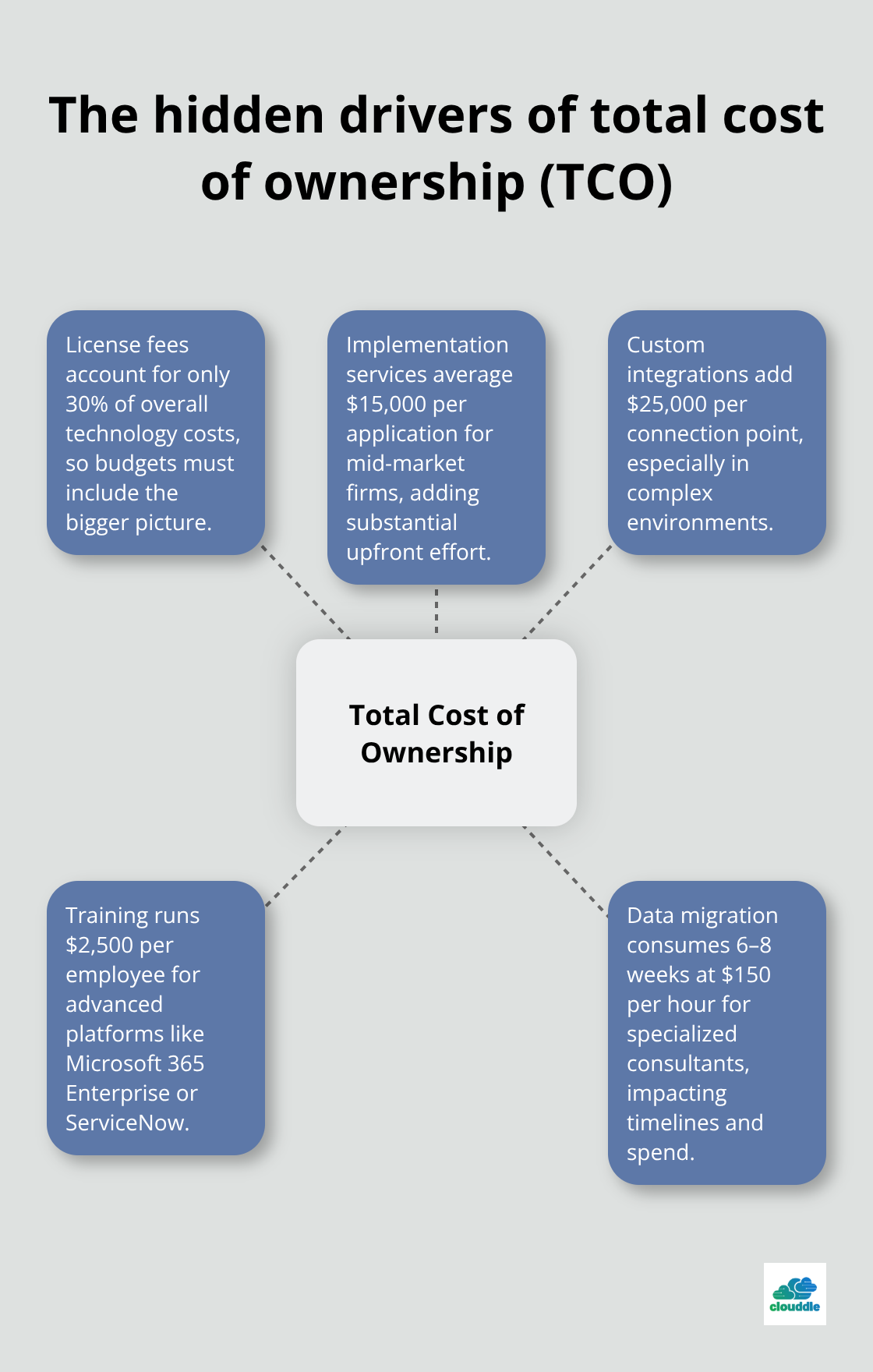 The hidden drivers of total cost of ownership (TCO)

License fees account for only 30% of overall technology costs, so budgets must include the bigger picture.

Implementation services average \$15,000 per application for mid-market firms, adding substantial upfront effort.

Custom integrations add \$25,000 per connection point, especially in complex environments.

Total Cost of Ownership

Training runs \$2,500 per employee for advanced platforms like Microsoft 365 Enterprise or ServiceNow.

Data migration consumes 6–8 weeks at \$150 per hour for specialized consultants, impacting timelines and spend.

clouddle