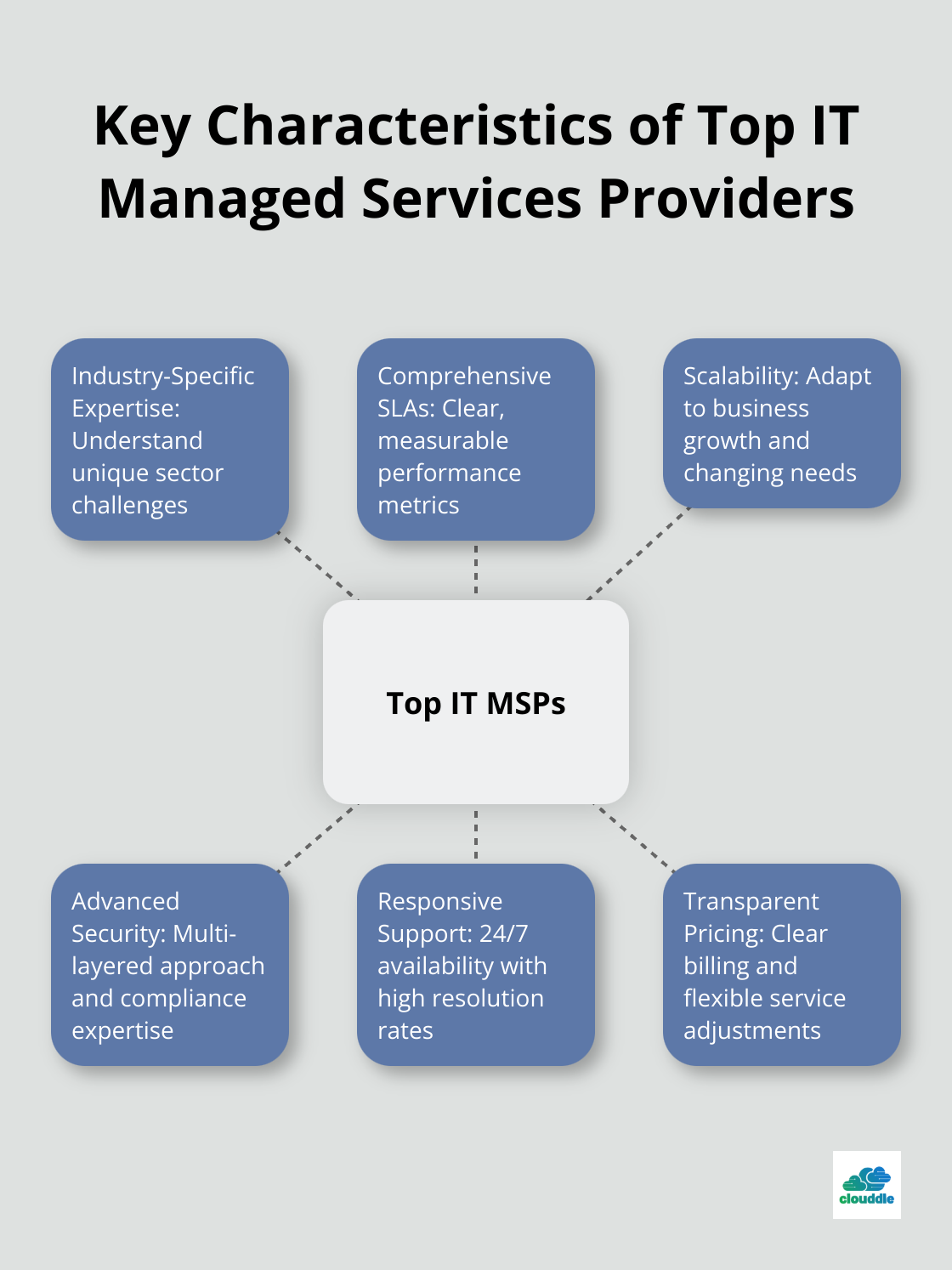 Key Characteristics of Top IT Managed Services Providers

Industry-Specific Expertise: Understand unique sector challenges

Comprehensive SLAs: Clear, measurable performance metrics

Scalability: Adapt to business growth and changing needs

Top IT MSPs

Advanced Security: Multi-layered approach and compliance expertise

Responsive Support: 24/7 availability with high resolution rates

Transparent Pricing: Clear billing and flexible service adjustments

clouddle