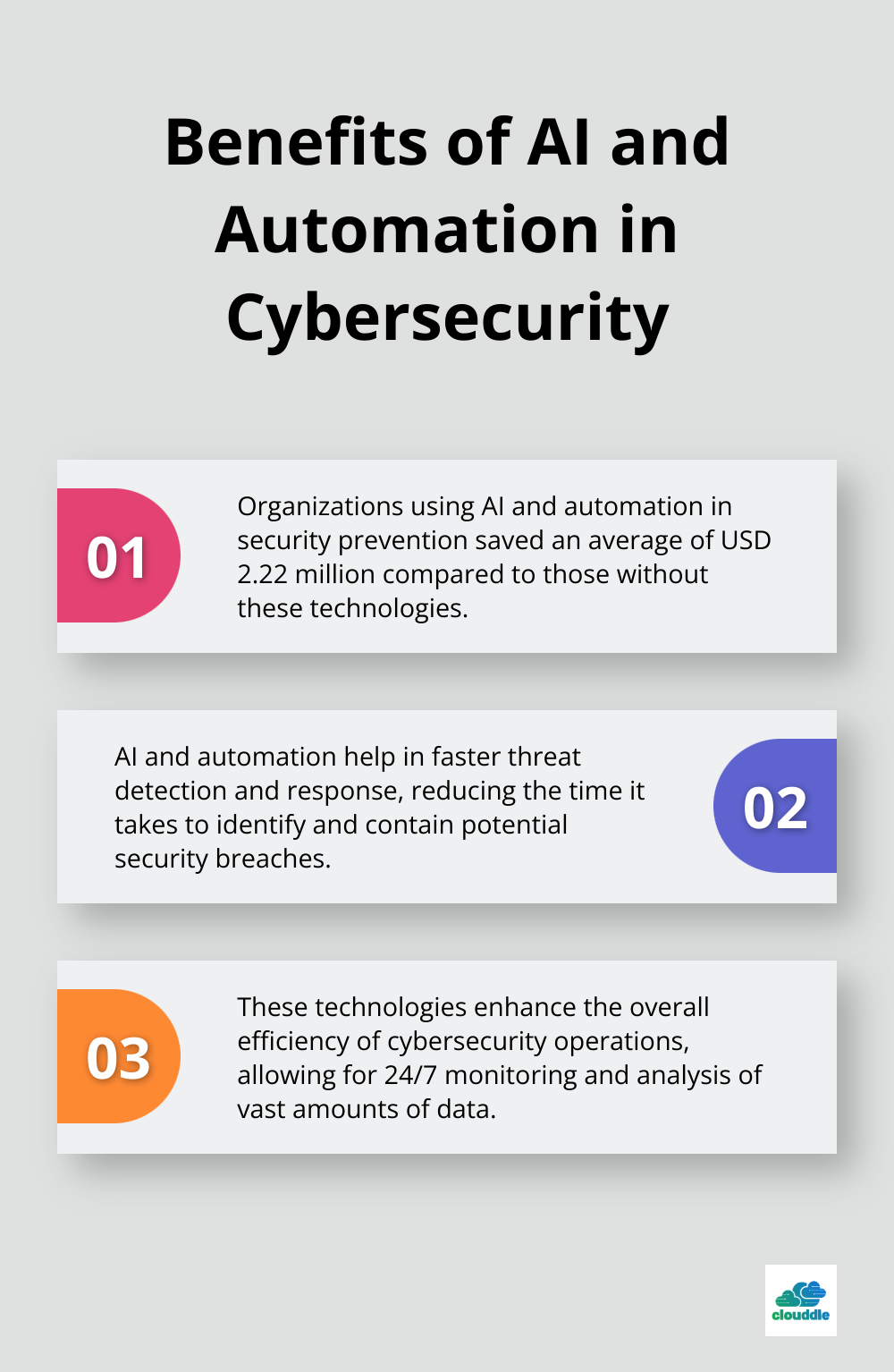 Benefits of AI and Automation in Cybersecurity

01

Organizations using AI and automation in security prevention saved an average of USD 2.22 million compared to those without these technologies.

AI and automation help in faster threat detection and response, reducing the time it takes to identify and contain potential security breaches.

02

03

These technologies enhance the overall efficiency of cybersecurity operations, allowing for 24/7 monitoring and analysis of vast amounts of data.

clouddle