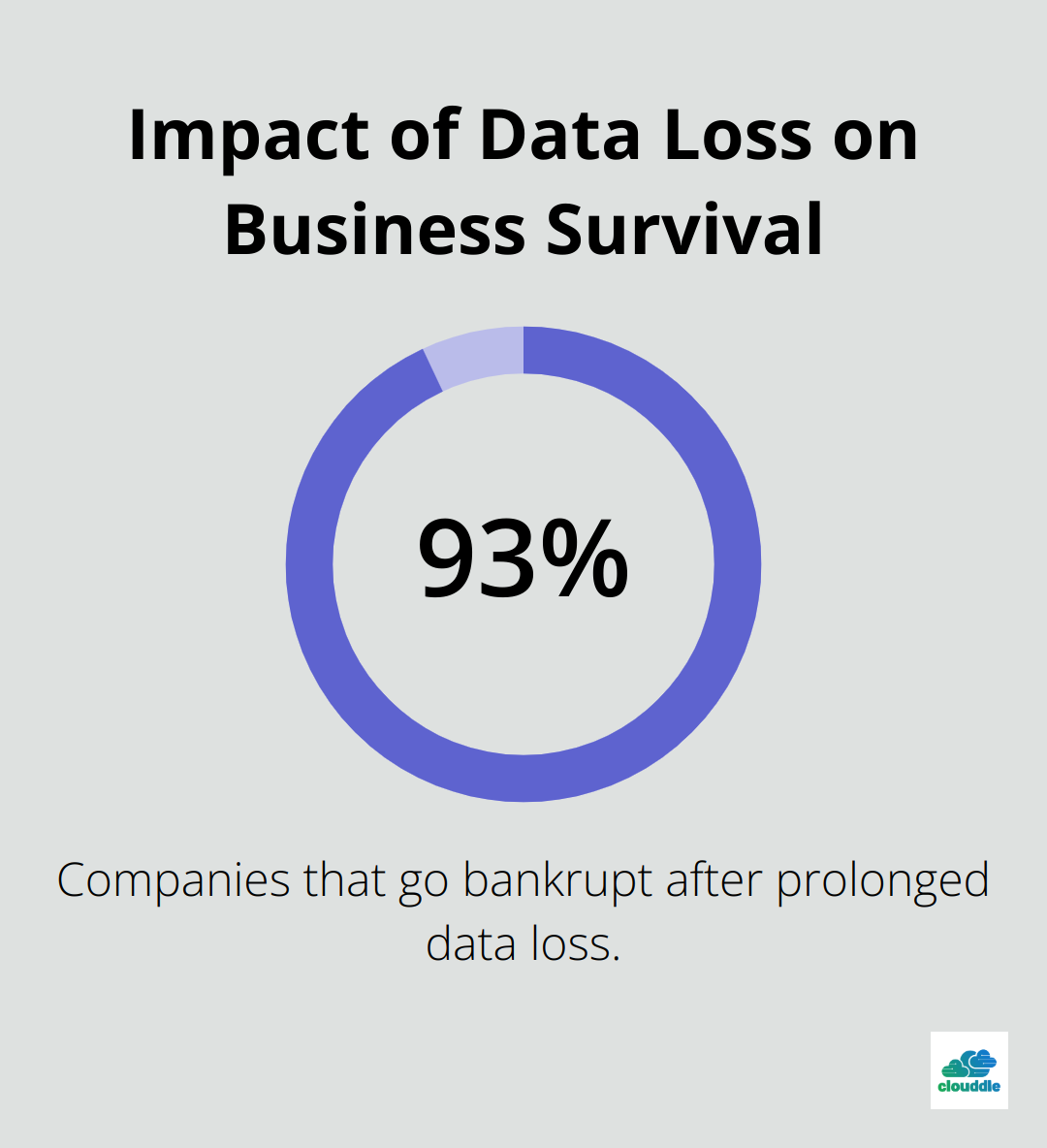 Impact of Data Loss on Business Survival

93%

Companies that go bankrupt after prolonged data loss.

clouddle