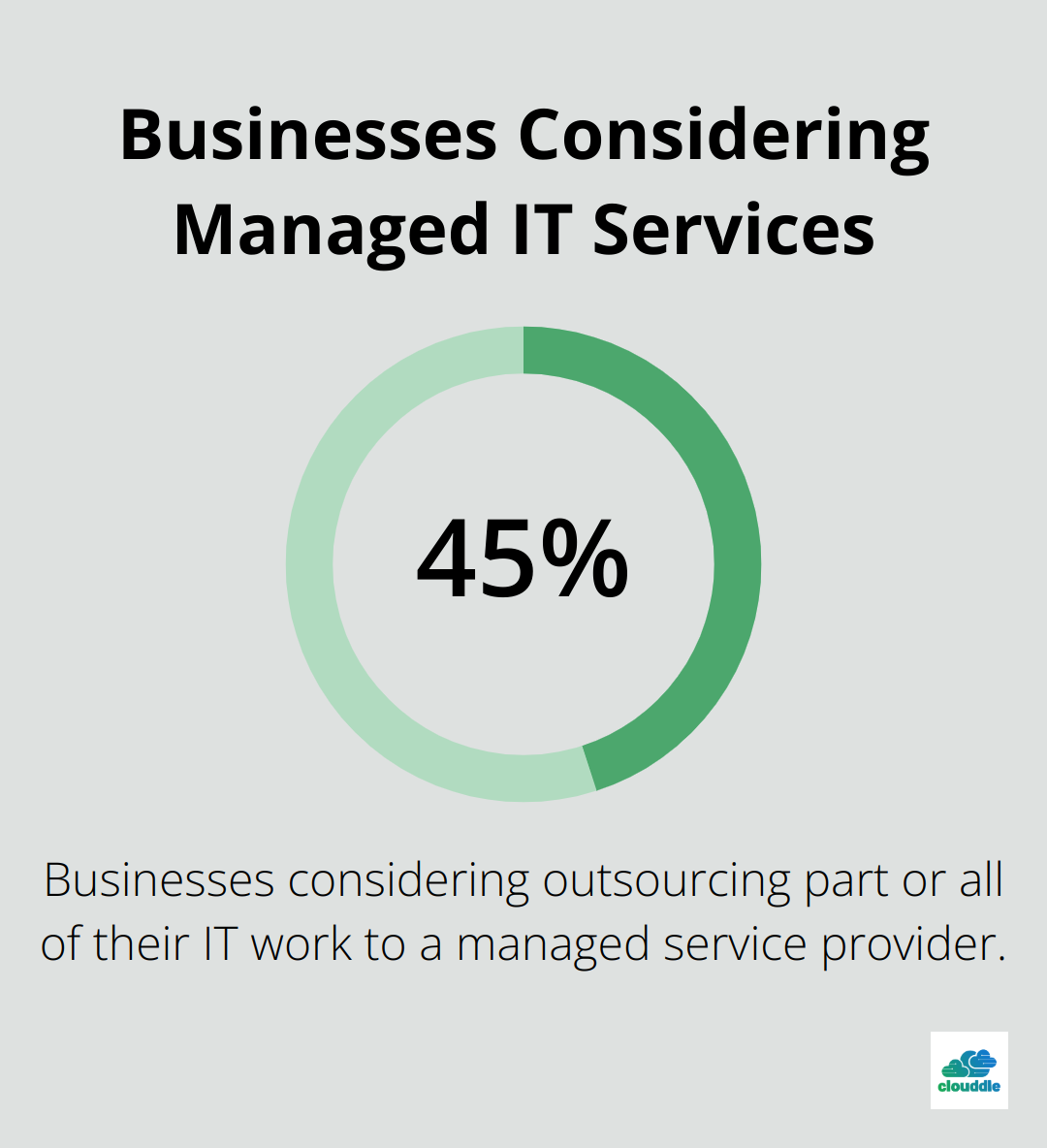 Businesses Considering Managed IT Services

45%

Businesses considering outsourcing part or all of their IT work to a managed service provider.

clouddle