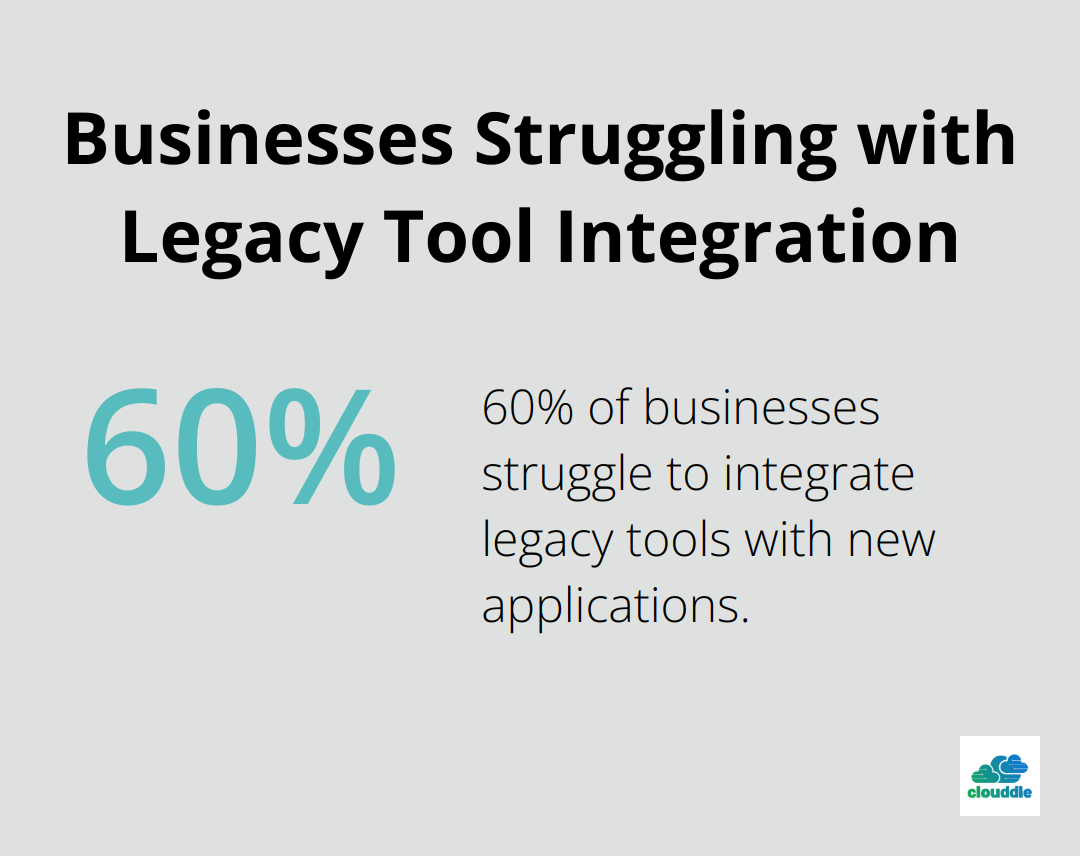 Businesses Struggling with Legacy Tool Integration

60%

60% of businesses struggle to integrate legacy tools with new applications.

clouddle