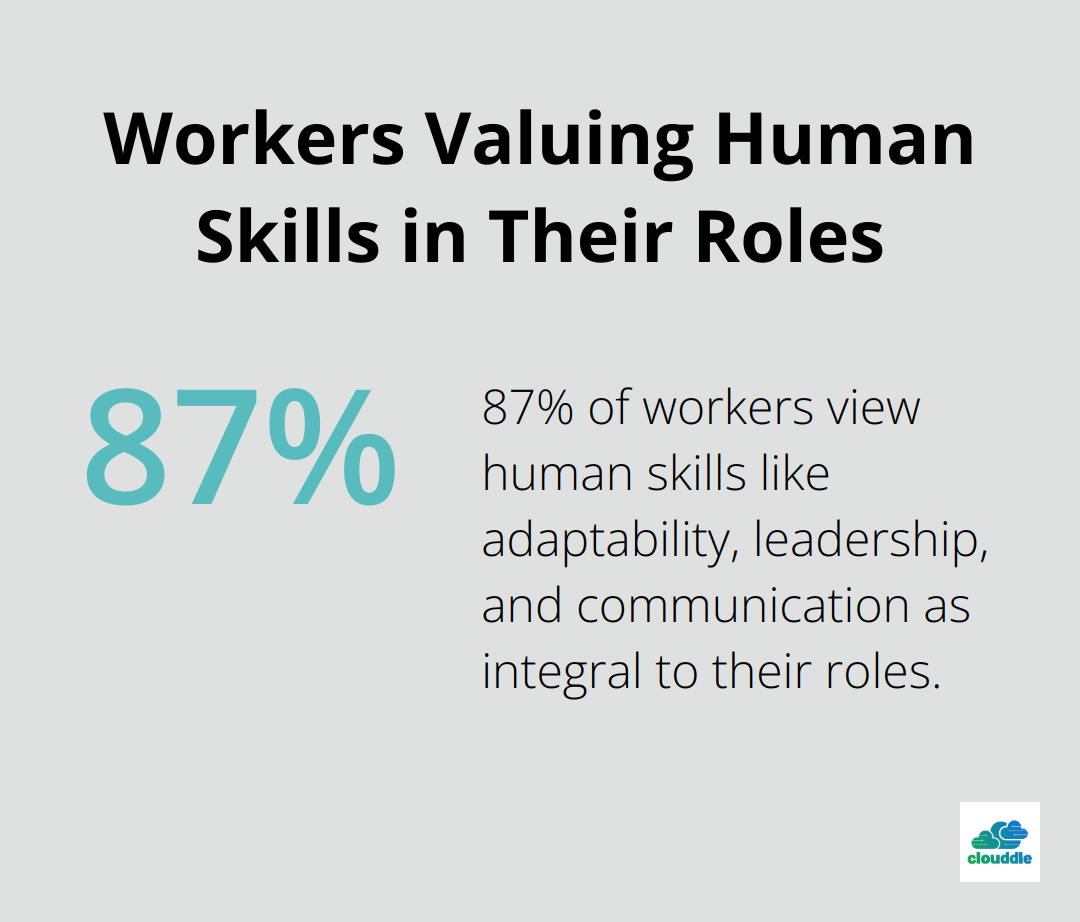 Workers Valuing Human Skills in Their Roles

87%

87% of workers view human skills like adaptability, leadership, and communication as integral to their roles.

clouddle