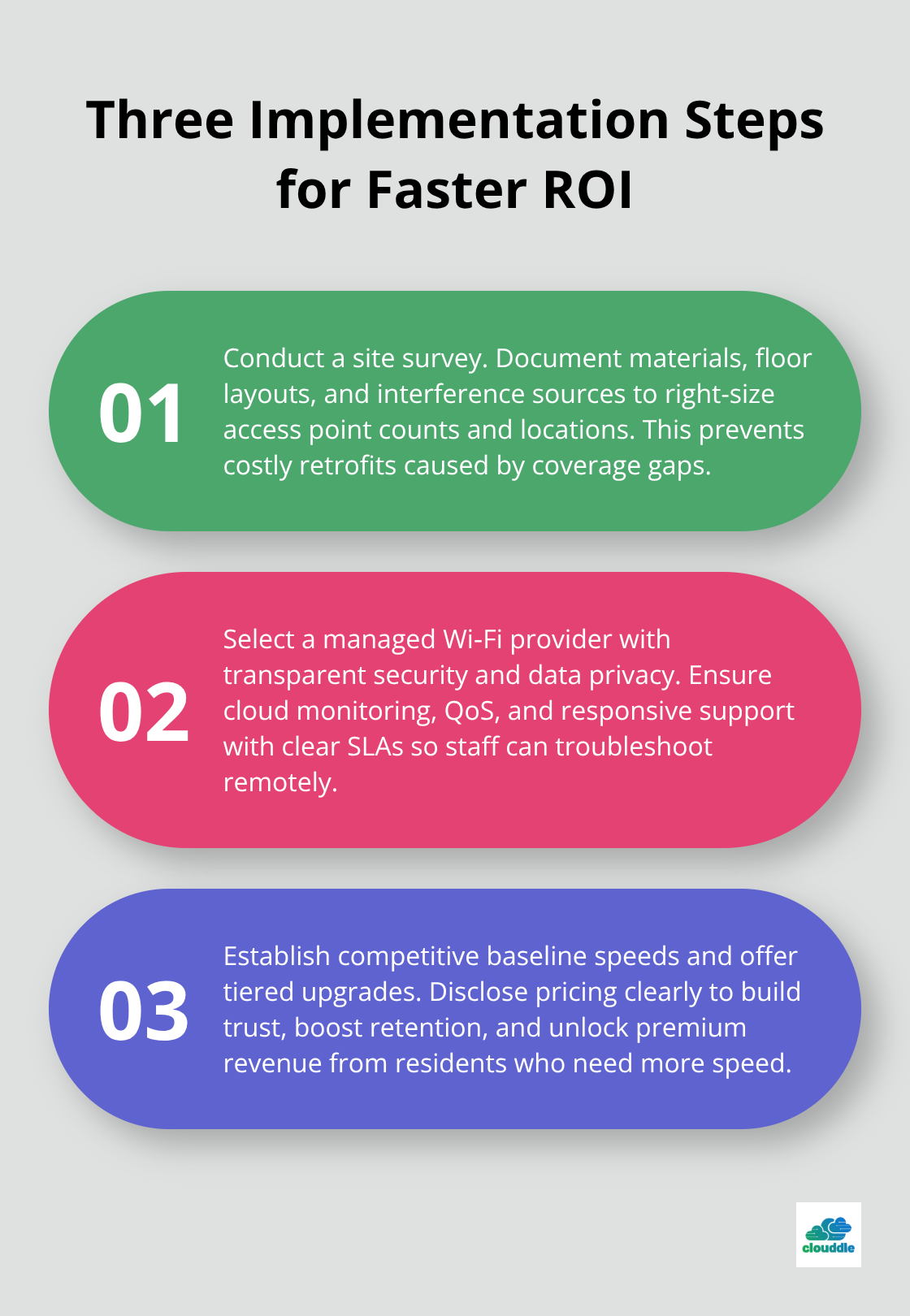 Three Implementation Steps for Faster ROI

01

Conduct a site survey. Document materials, floor layouts, and interference sources to right-size access point counts and locations. This prevents costly retrofits caused by coverage gaps.

02

Select a managed Wi-Fi provider with transparent security and data privacy. Ensure cloud monitoring, QoS, and responsive support with clear SLAs so staff can troubleshoot remotely.

03

Establish competitive baseline speeds and offer tiered upgrades. Disclose pricing clearly to build trust, boost retention, and unlock premium revenue from residents who need more speed.

clouddle