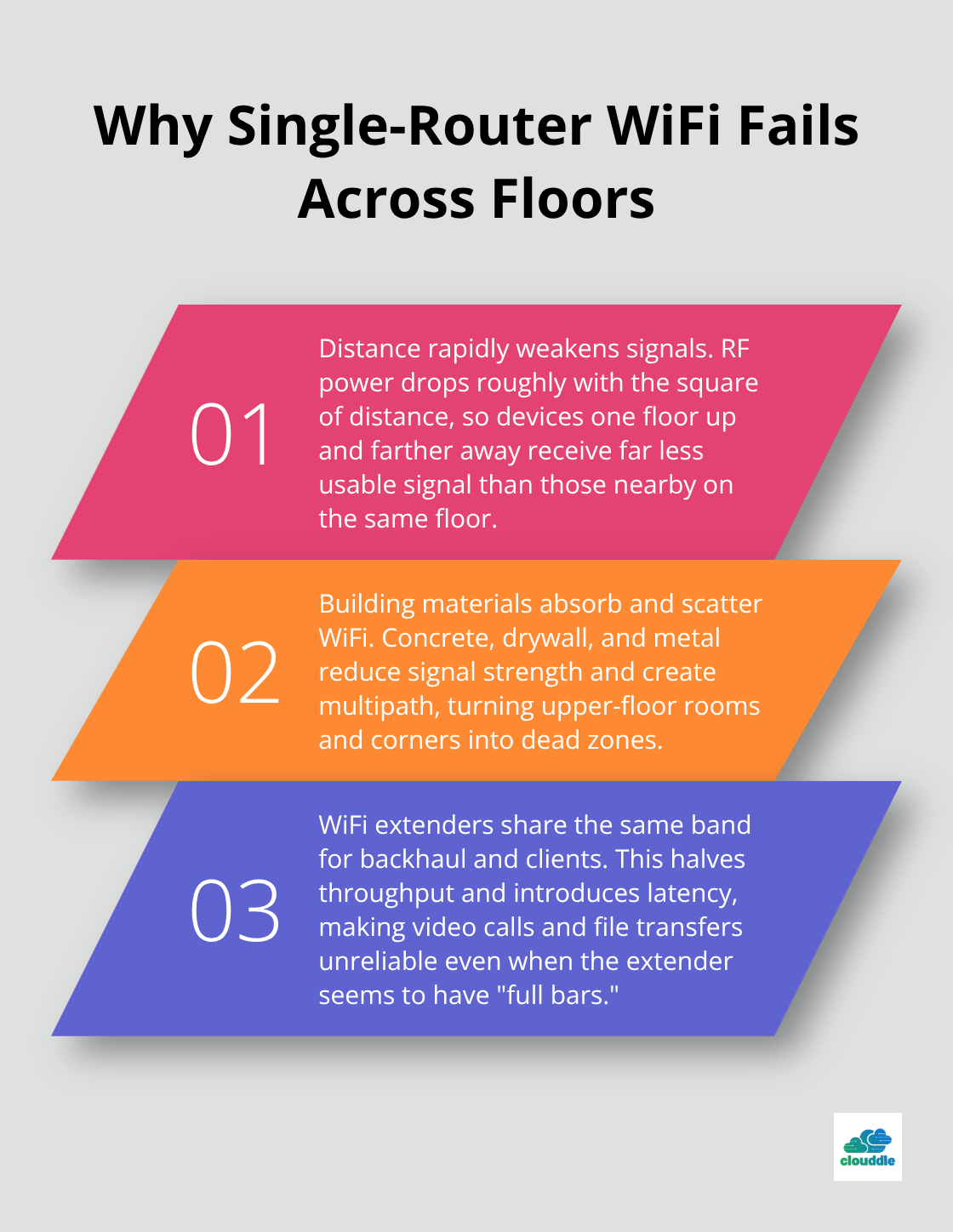 Why Single-Router WiFi Fails Across Floors

01

Distance rapidly weakens signals. RF power drops roughly with the square of distance, so devices one floor up and farther away receive far less usable signal than those nearby on the same floor.

02

Building materials absorb and scatter WiFi. Concrete, drywall, and metal reduce signal strength and create multipath, turning upper-floor rooms and corners into dead zones.

03

WiFi extenders share the same band for backhaul and clients. This halves throughput and introduces latency, making video calls and file transfers unreliable even when the extender seems to have "full bars."

clouddle